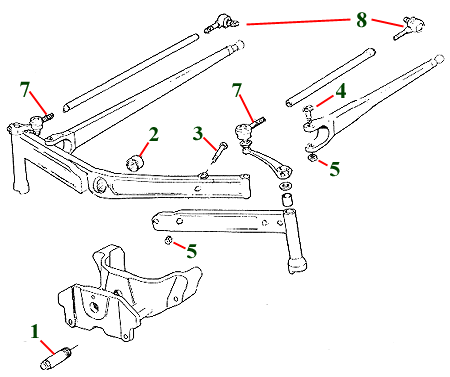 8
7
7
4
2
3
5
5
1