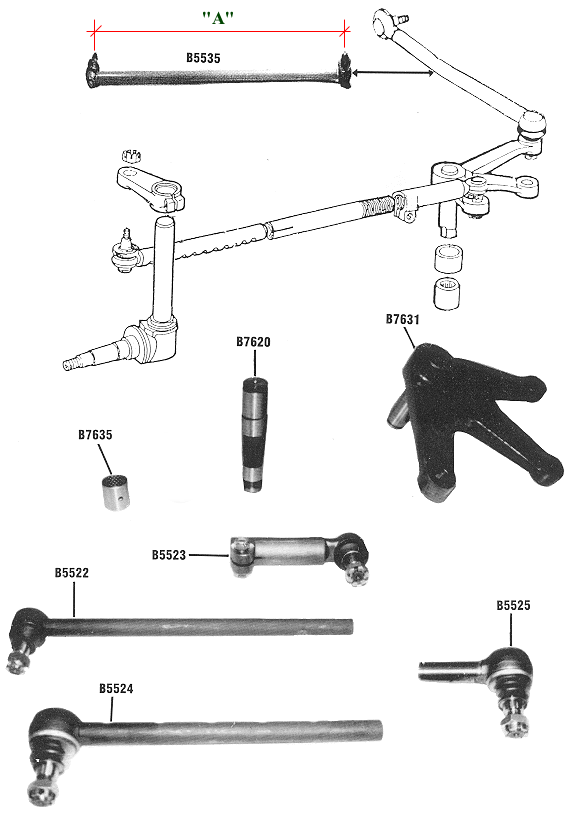 "A"

B5535

B7620

B7631

B7635

B5523

B5522

B5525

B5524